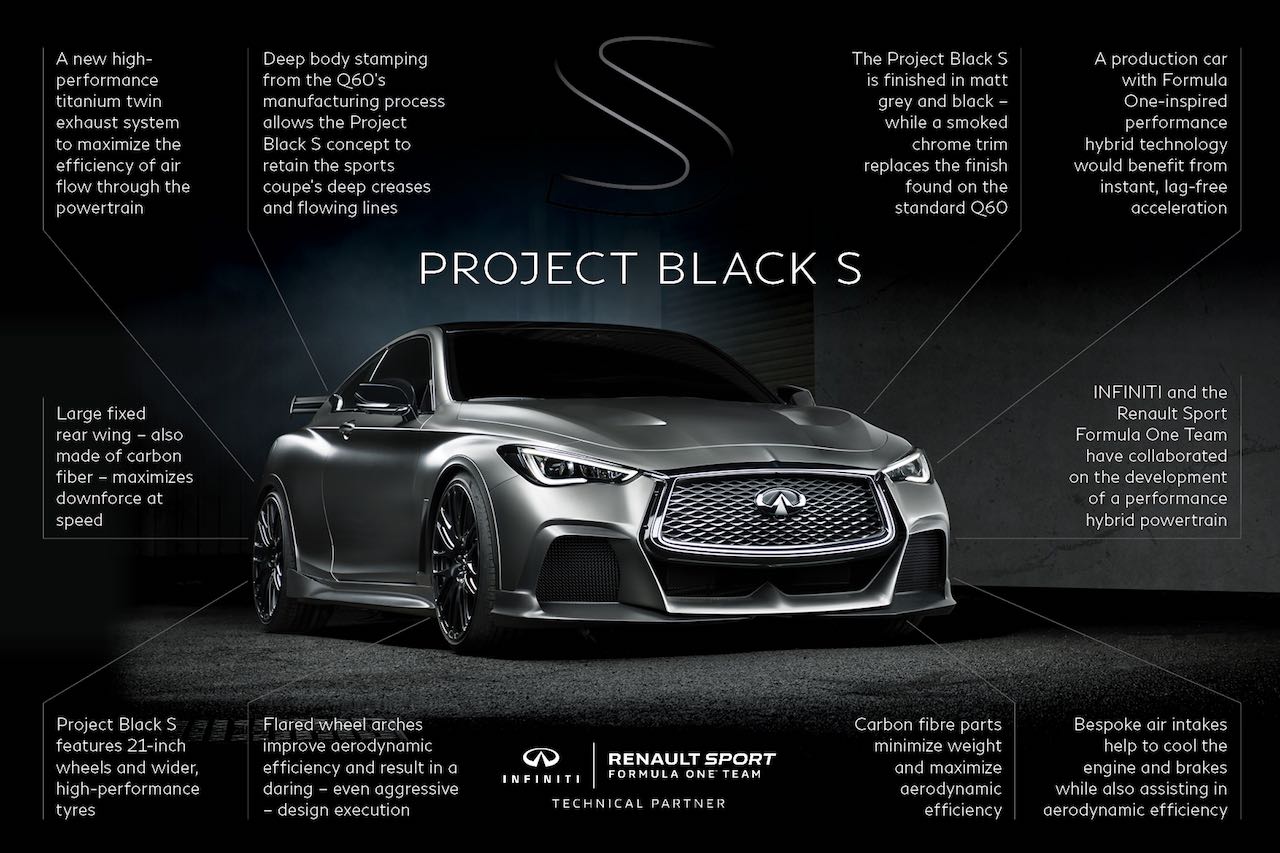 A new high-performance titanium twin exhaust system to maximize the efficiency of air flow through the powertrain

Deep body stamping from the Q60's manufacturing process allows the Project Black S concept to retain the sports coupe's deep creases and flowing lines

S

The Project Black S is finished in matt grey and black – while a smoked chrome trim replaces the finish found on the standard Q60

A production car with Formula One-inspired performance hybrid technology would benefit from instant, lag-free acceleration

PROJECT BLACK S

Large fixed rear wing – also made of carbon fiber – maximizes downforce at speed

INFINITI and the Renault Sport Formula One Team have collaborated on the development of a performance hybrid powertrain

Project Black S features 21-inch wheels and wider, high-performance tyres

Flared wheel arches improve aerodynamic efficiency and result in a daring – even aggressive – design execution

INFINITI

RENAULT SPORT FORMULA ONE TEAM

TECHNICAL PARTNER

Carbon fibre parts minimize weight and maximize aerodynamic efficiency

Bespoke air intakes help to cool the engine and brakes while also assisting in aerodynamic efficiency