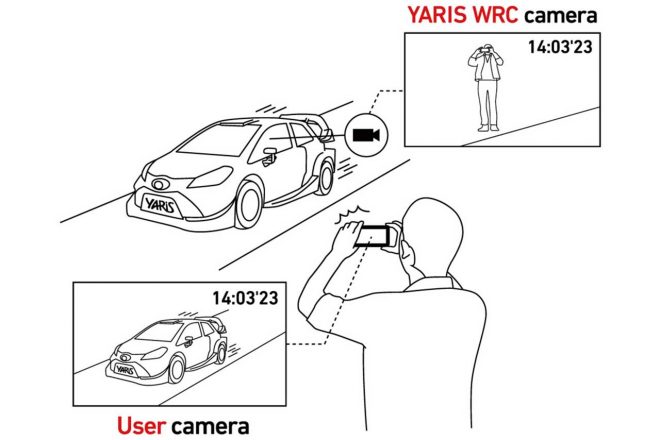 YARIS WRC camera

14:03'23

YARIS

14:03'23

YARIS

User camera