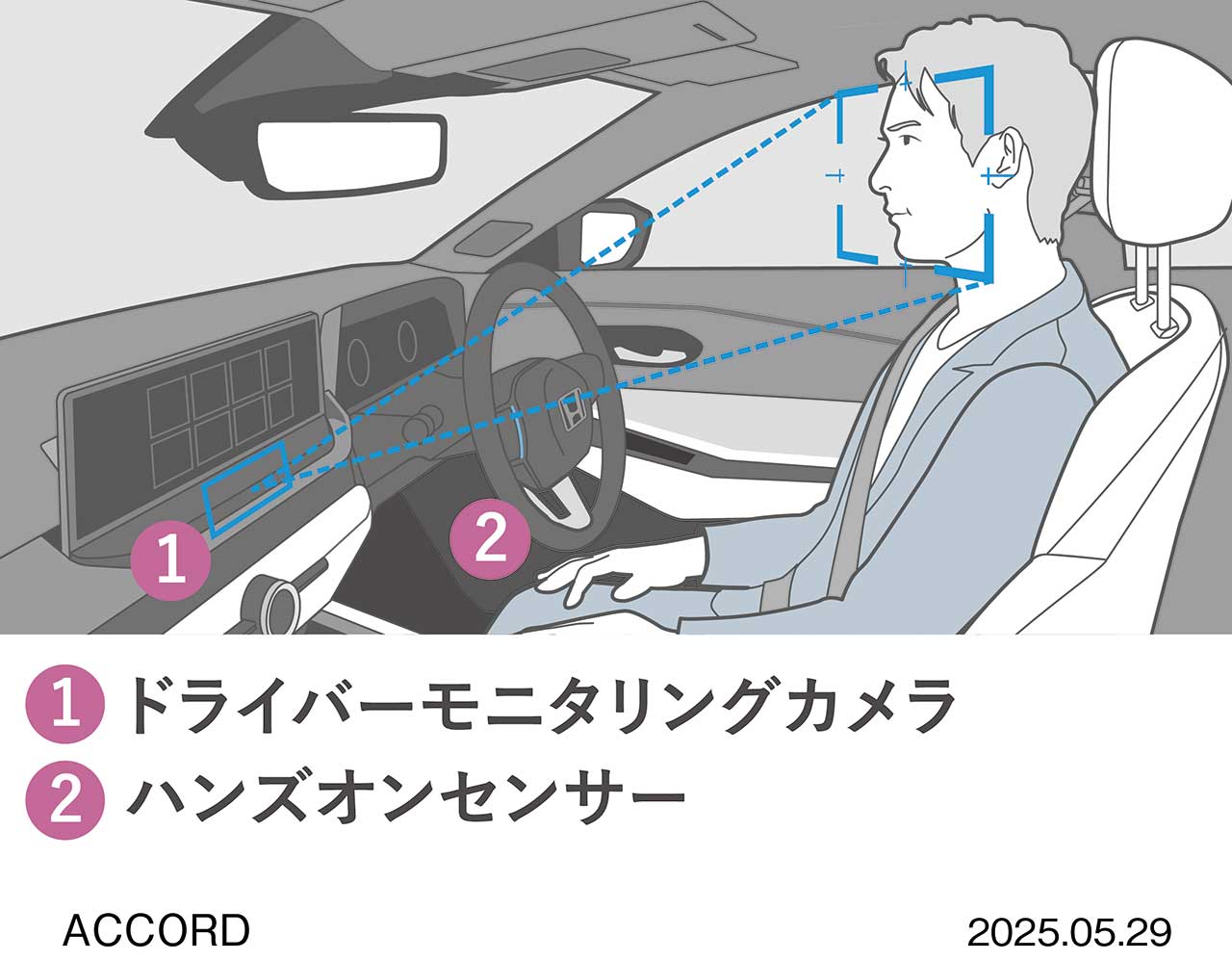 1
2

1 ドライバーモニタリングカメラ
2 ハンズオンセンサー

ACCORD
2025.05.29